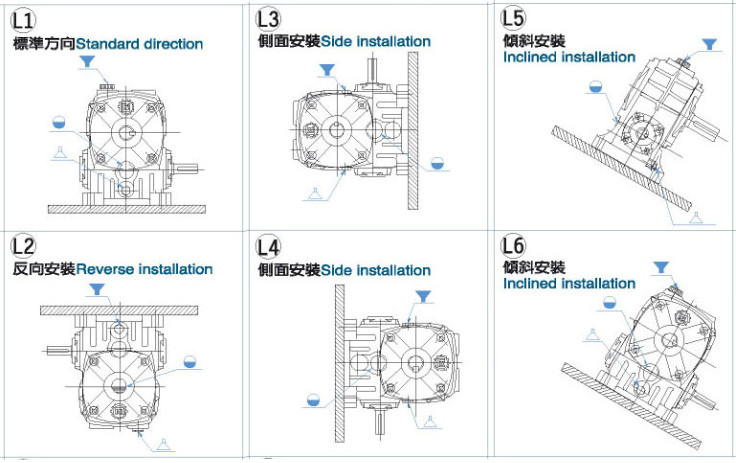 L1
標準方向Standard direction

L3
側面安裝Side installation

L5
傾斜安裝
Inclined installation

L2
反向安裝Reverse installation

L4
側面安裝Side installation

L6
傾斜安裝
Inclined installation